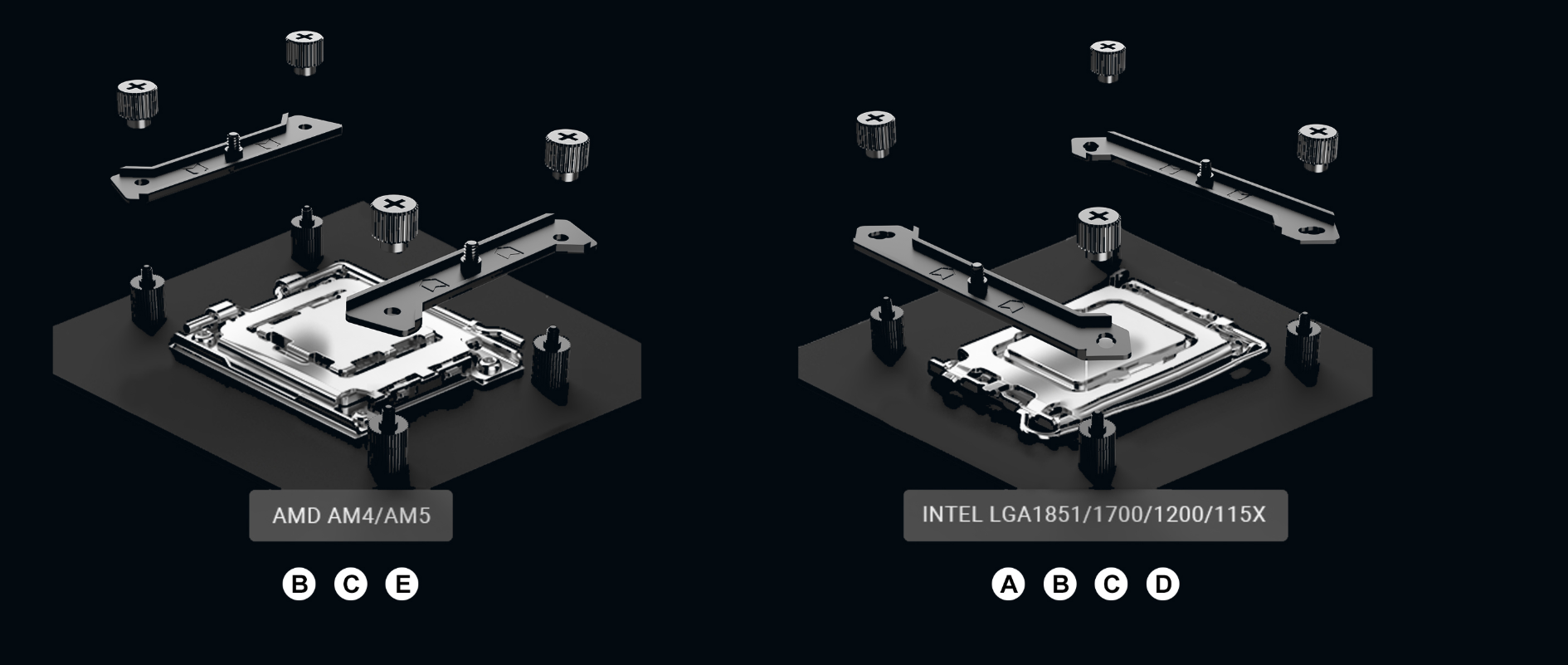 AMD AM4/AM5

B C E

INTEL LGA1851/1700/1200/115X

A B C D